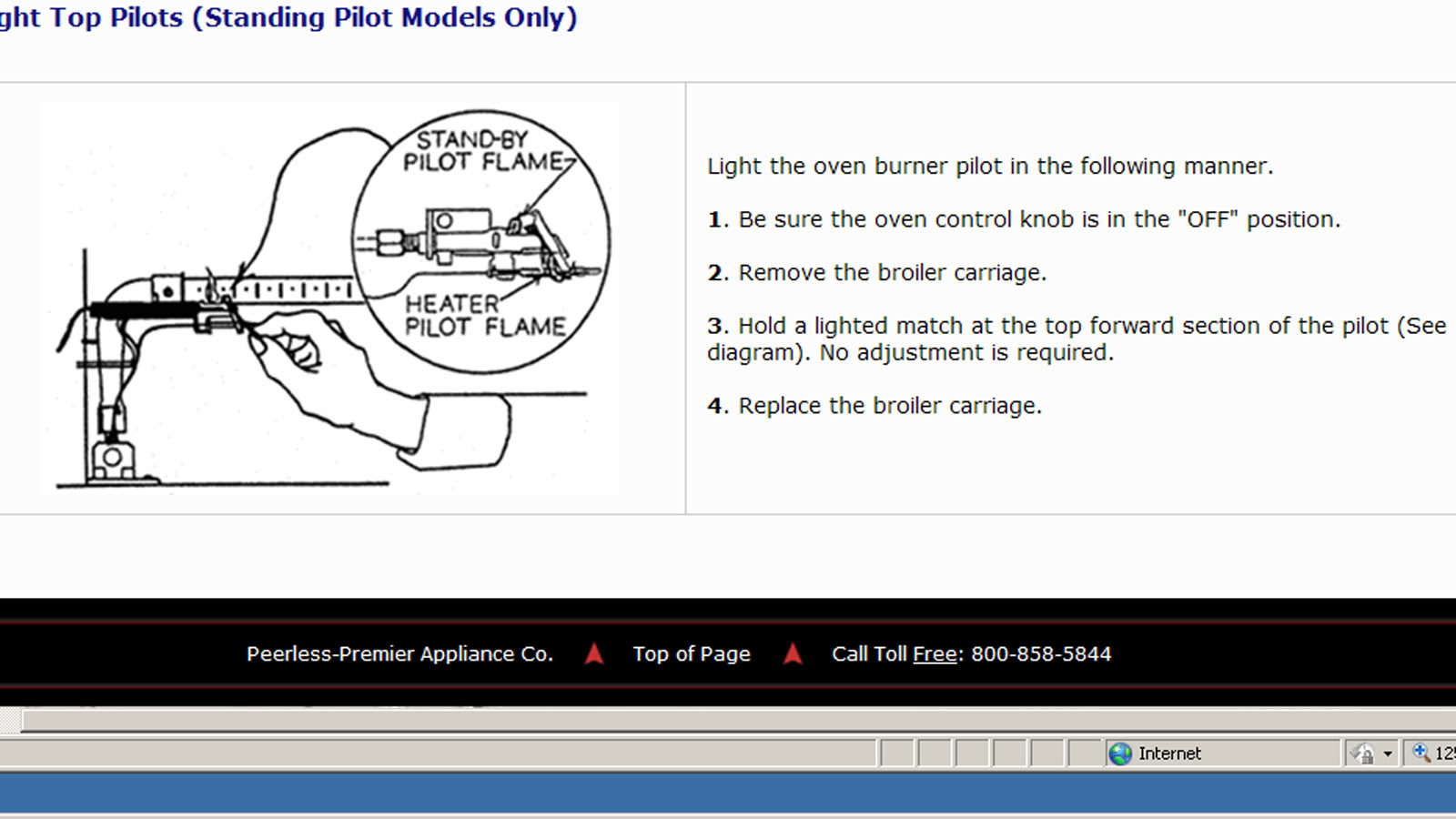 ght Top Pilots (Standing Pilot Models Only)

STAND-BY PILOT FLAME

HEATER PILOT FLAME

Light the oven burner pilot in the following manner.

1. Be sure the oven control knob is in the "OFF" position.

2. Remove the broiler carriage.

3. Hold a lighted match at the top forward section of the pilot (See diagram). No adjustment is required.

4. Replace the broiler carriage.

Peerless-Premier Appliance Co. Top of Page Call Toll Free: 800-858-5844

Internet

12